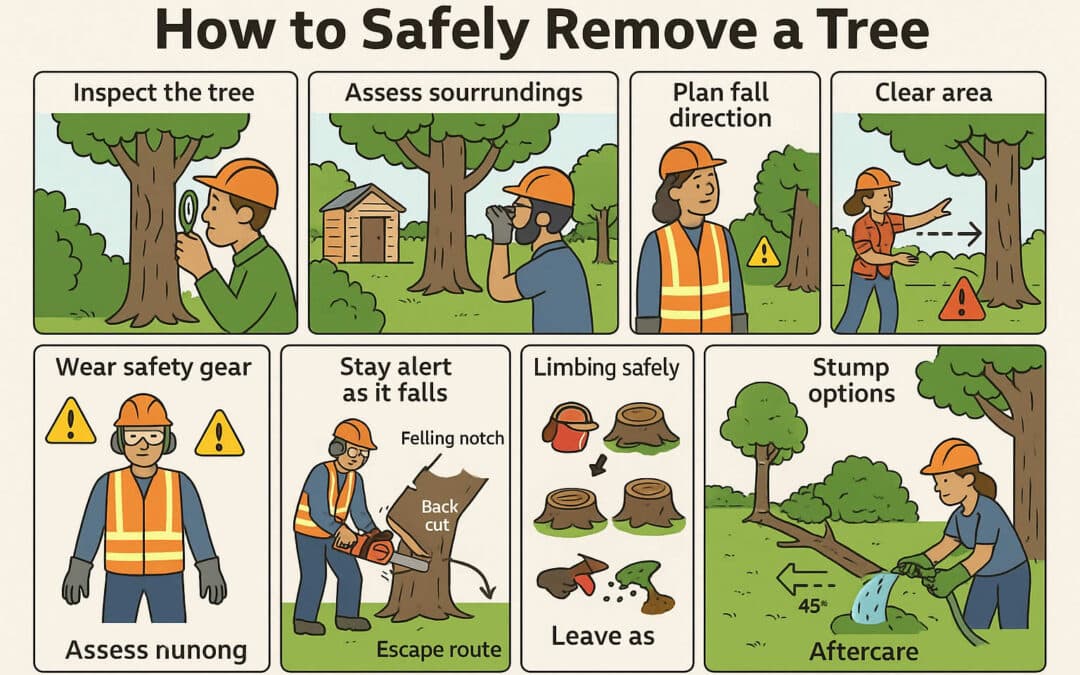 How to Safely Remove a Tree

Inspect the tree

Assess sourrundings

Plan fall direction

Clear area

Wear safety gear

Assess nunong

Stay alert as it falls

Felling notch

Back cut

Escape route

Limbing safely

Leave as

Stump options

45°

Aftercare